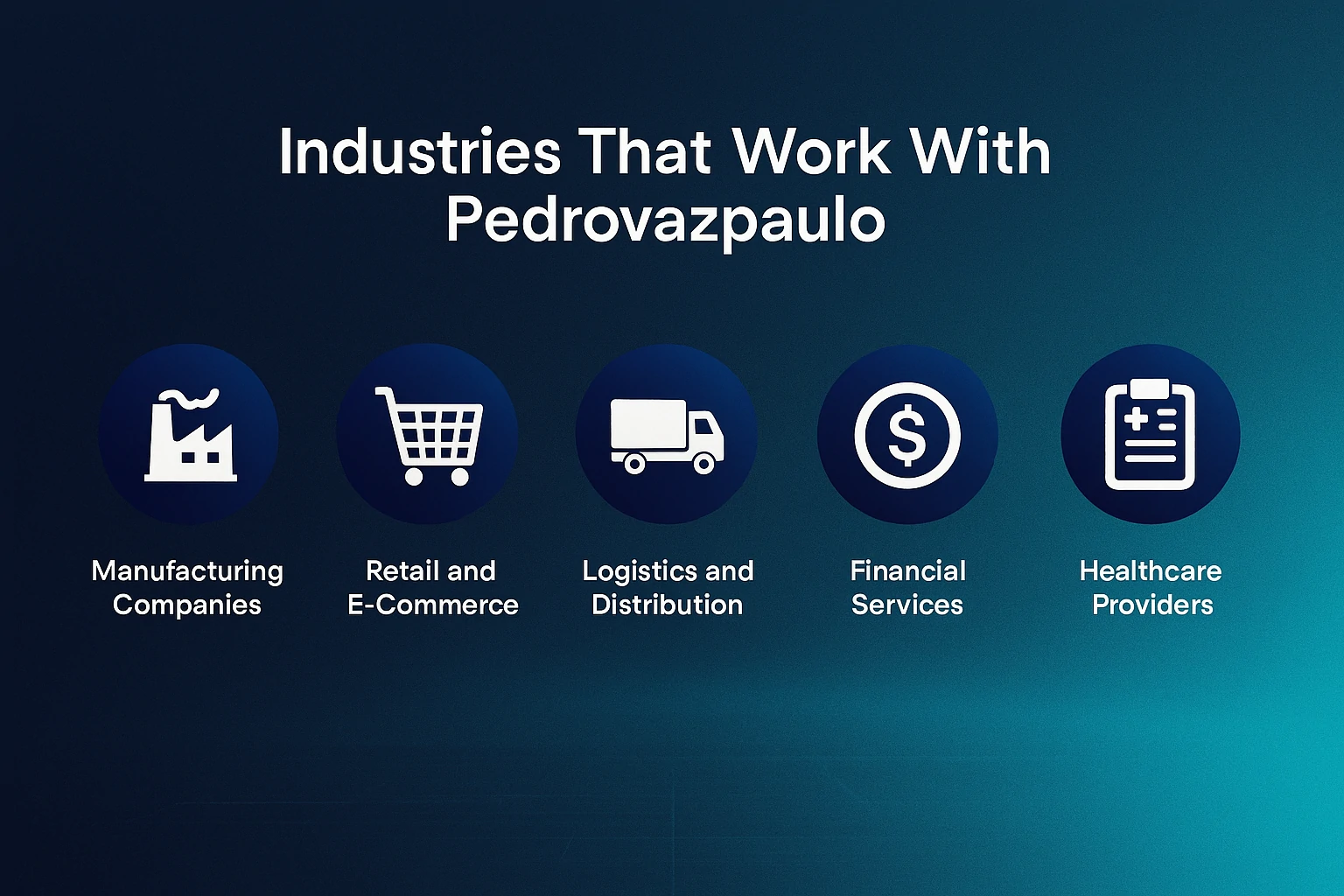 Industries That Work With Pedrovazpaulo

$

Manufacturing Companies

Retail and E-Commerce

Logistics and Distribution

Financial Services

Healthcare Providers